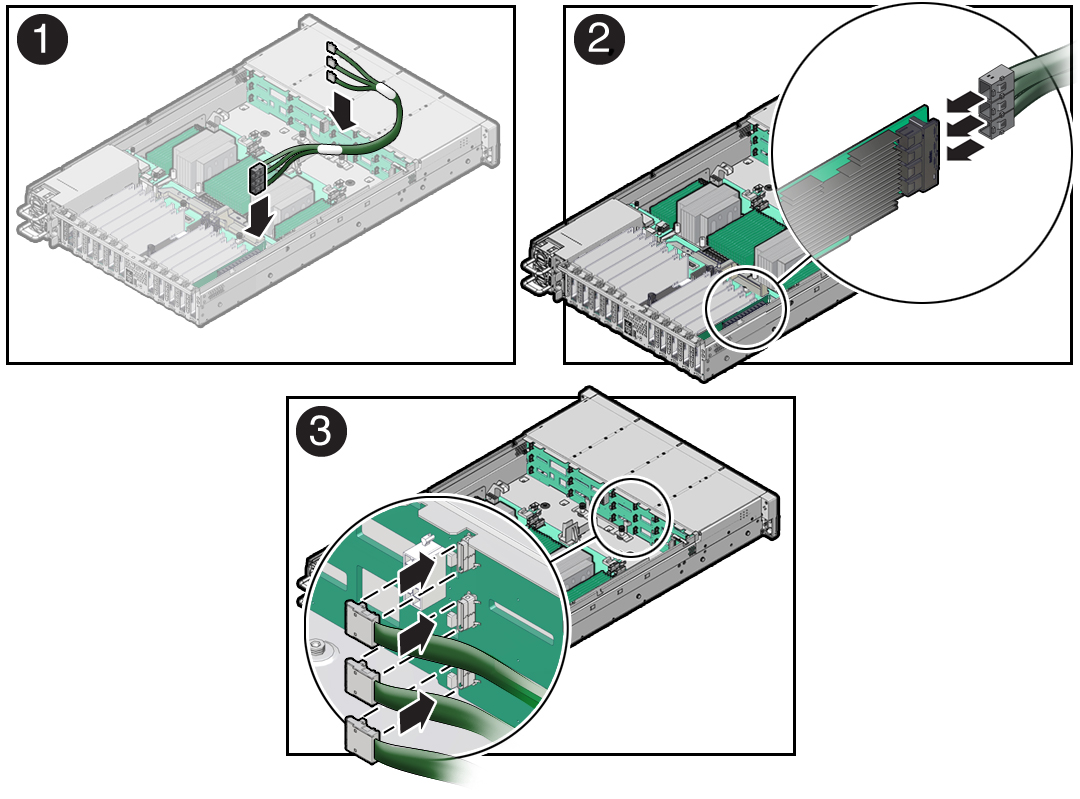 1
2
3