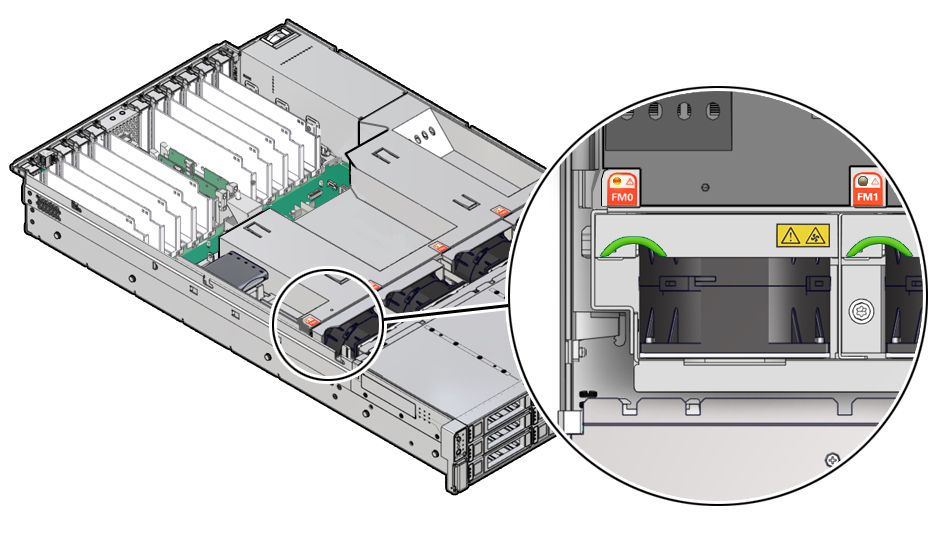 FM0

FM1