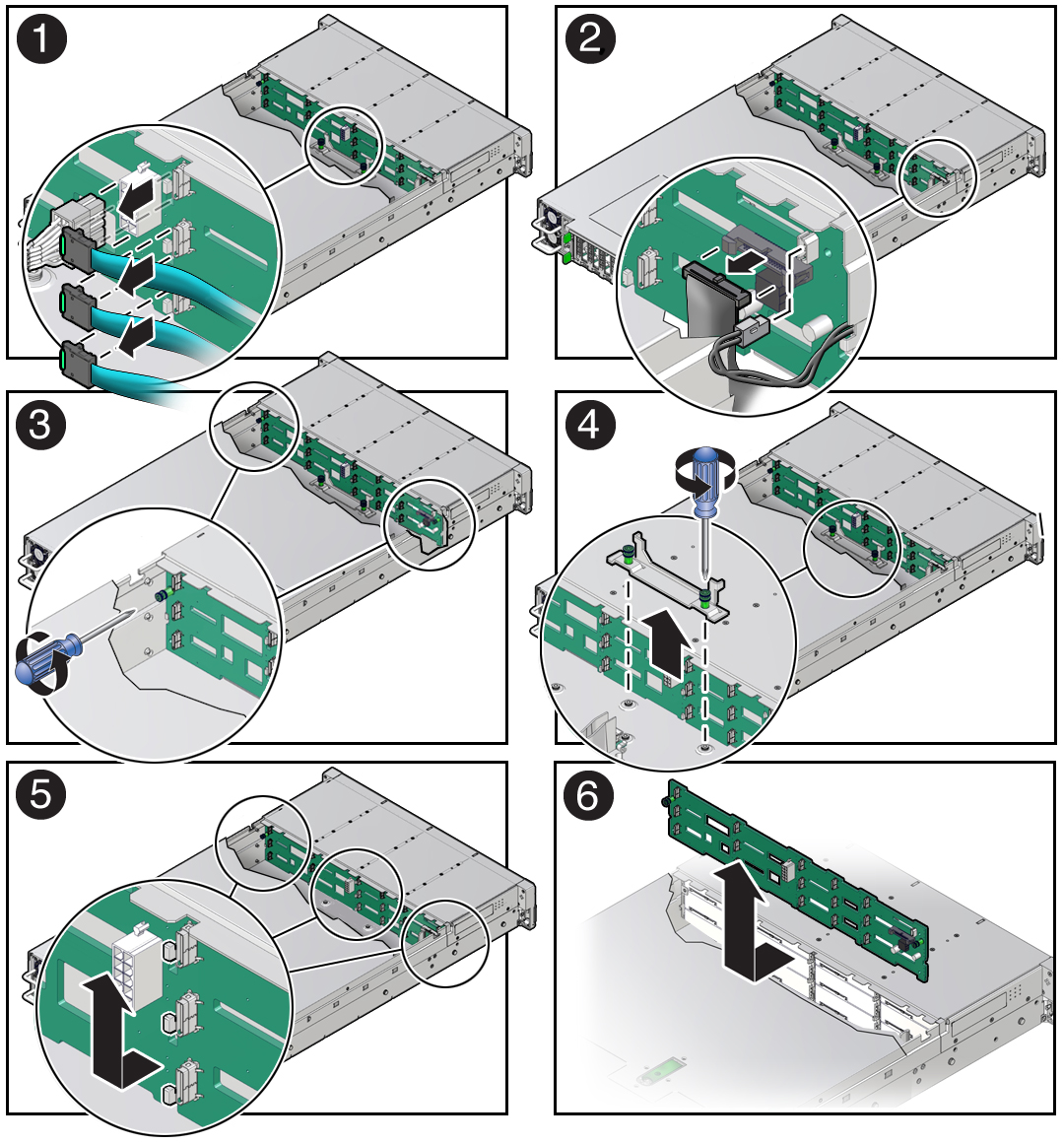 1

2

3

4

5

6