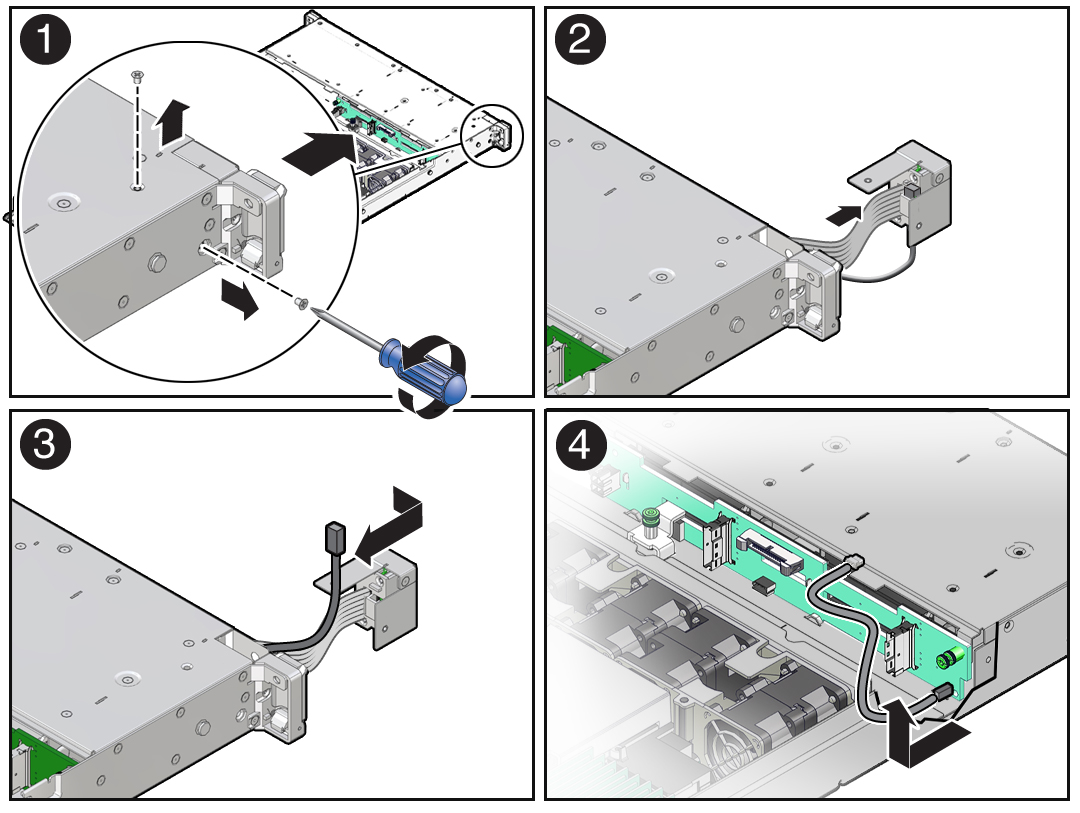 1

2

3

4