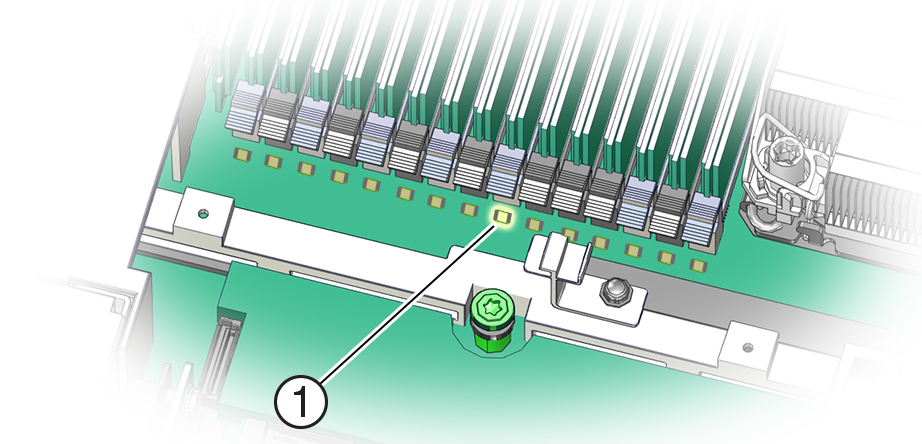 1