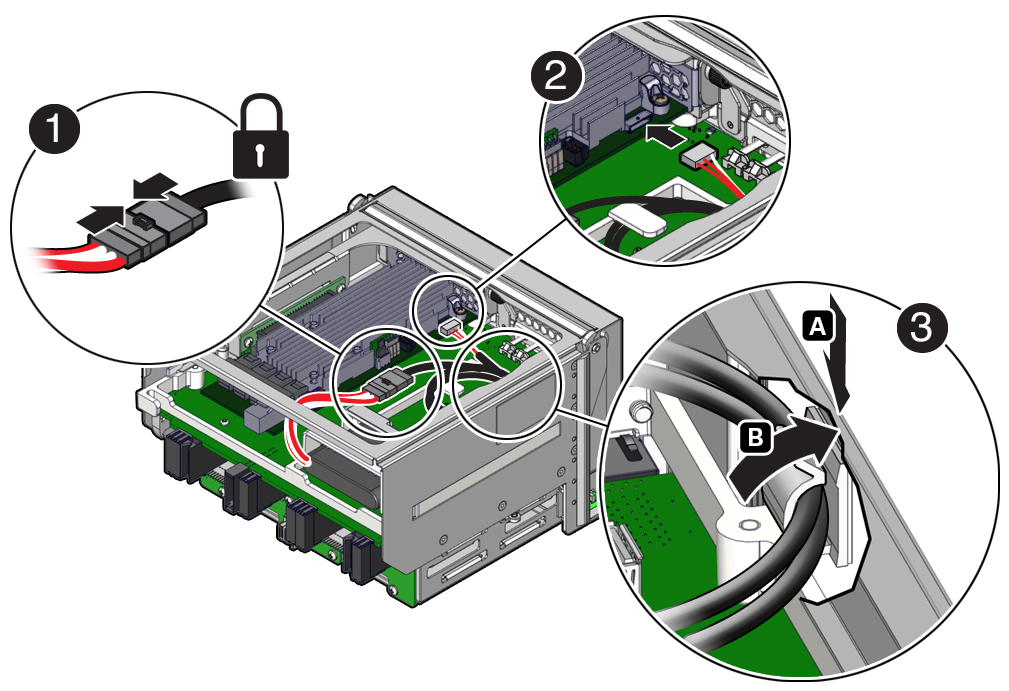 1
2
3
A
B