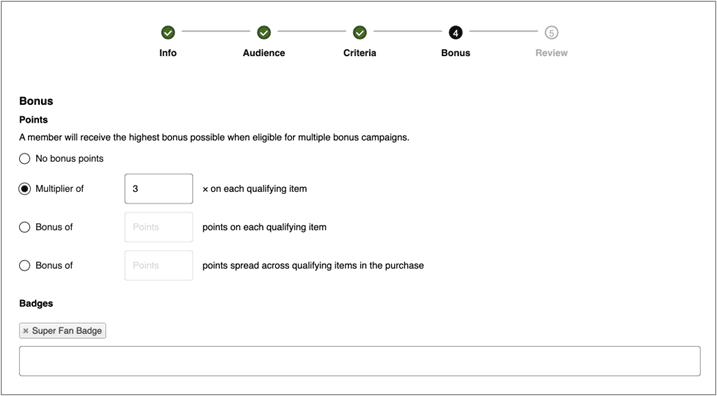 Info Audience Criteria 4 Bonus 5 Review

Bonus

Points

A member will receive the highest bonus possible when eligible for multiple bonus campaigns.

No bonus points

Multiplier of 3 × on each qualifying item

Bonus of Points points on each qualifying item

Bonus of Points points spread across qualifying items in the purchase

Badges

× Super Fan Badge