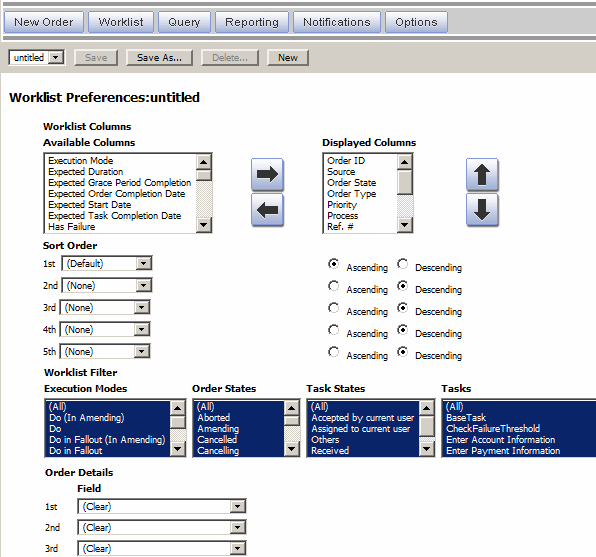 New Order Worklist Query Reporting Notifications Options

untitled Save Save As... Delete... New

Worklist Preferences:untitled

Worklist Columns

Available Columns

Execution Mode
Expected Duration
Expected Grace Period Completion
Expected Order Completion Date
Expected Start Date
Expected Task Completion Date
Has Failure

Displayed Columns

Order ID
Source
Order State
Order Type
Priority
Process
Ref. #

Sort Order

1st (Default) Ascending Descending
2nd (None) Ascending Descending
3rd (None) Ascending Descending
4th (None) Ascending Descending
5th (None) Ascending Descending

Worklist Filter

Execution Modes

(All)
Do (In Amending)
Do
Do in Fallout (In Amending)
Do in Fallout

Order States

(All)
Aborted
Amending
Cancelled
Cancelling

Task States

(All)
Accepted by current user
Assigned to current user
Others
Received

Tasks

(All)
BaseTask
CheckFailureThreshold
Enter Account Information
Enter Payment Information

Order Details

Field

1st (Clear)
2nd (Clear)
3rd (Clear)