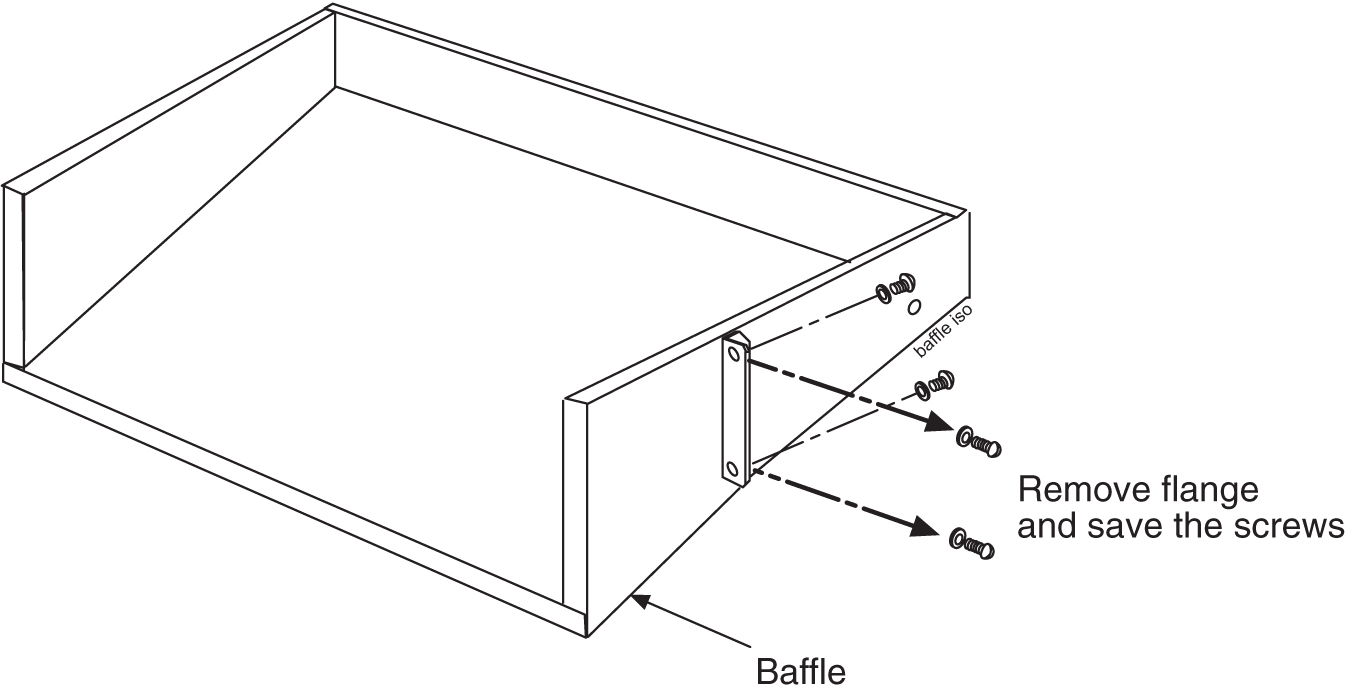 baffle iso

Remove flange and save the screws

Baffle