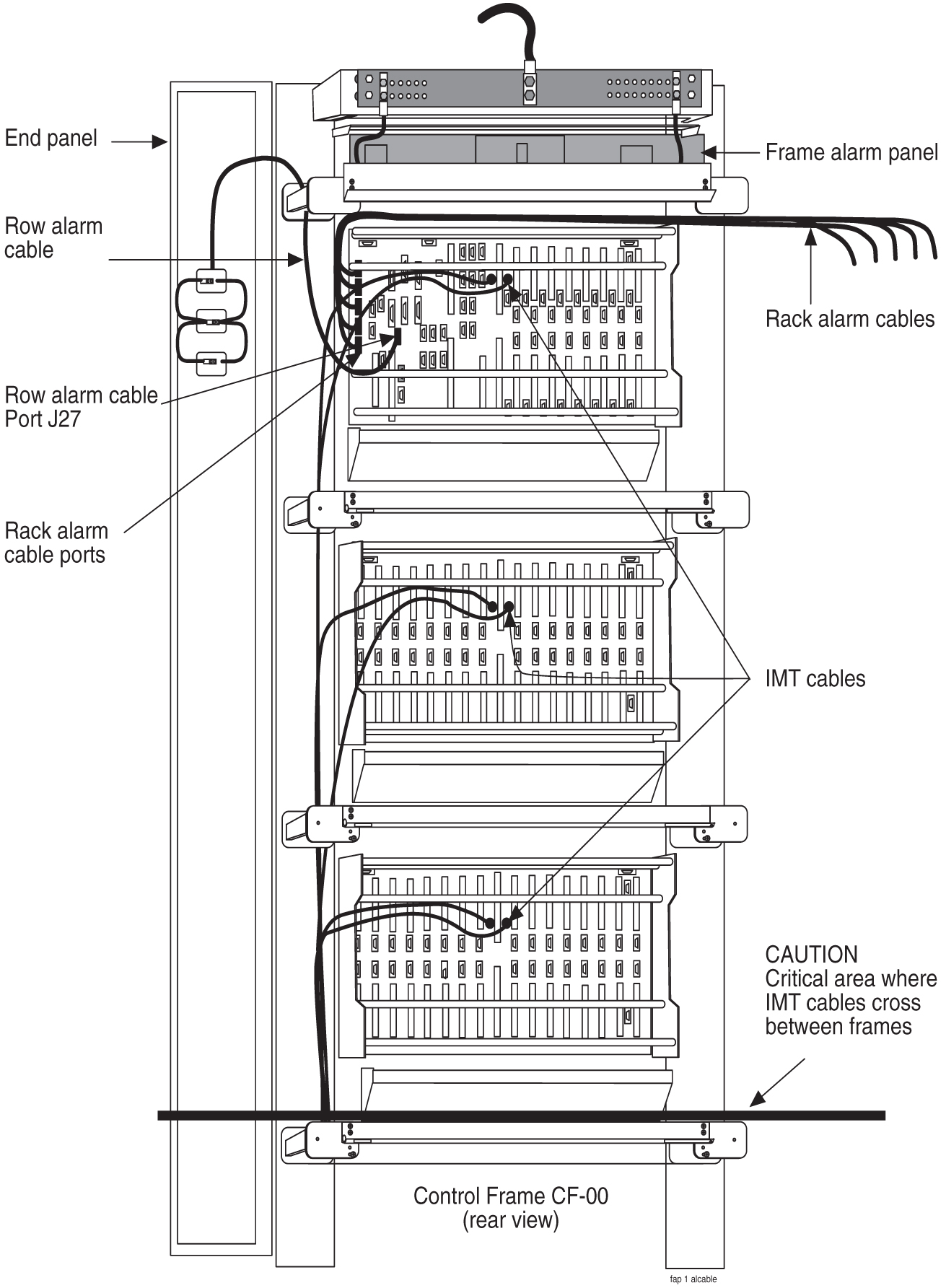 End panel

Frame alarm panel

Row alarm cable

Rack alarm cables

Row alarm cable Port J27

Rack alarm cable ports

IMT cables

CAUTION
Critical area where IMT cables cross between frames

Control Frame CF-00
(rear view)

fap 1 alcable