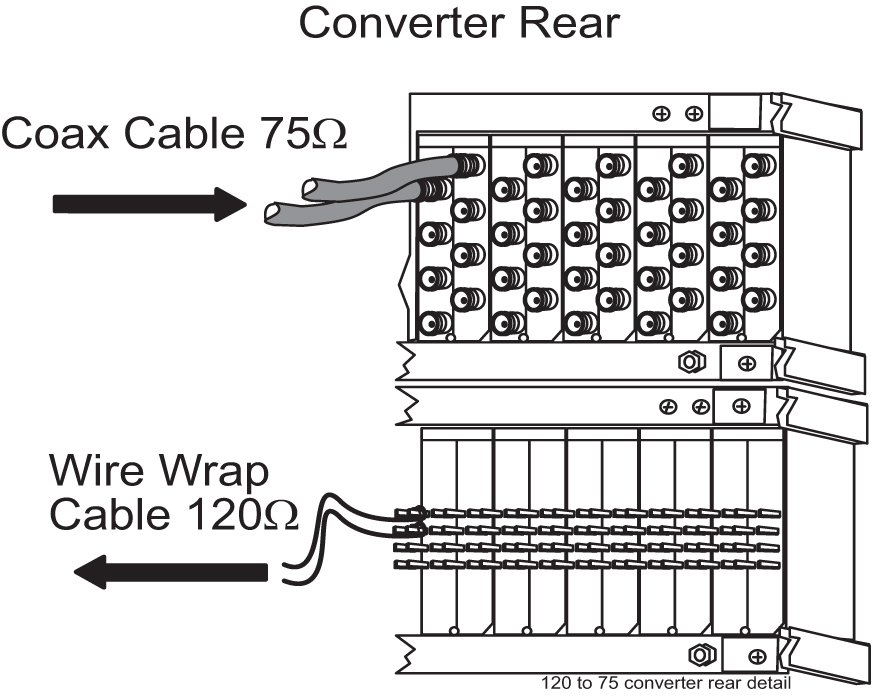 Converter Rear

Coax Cable 75Ω

Wire Wrap
Cable 120Ω

120 to 75 converter rear detail