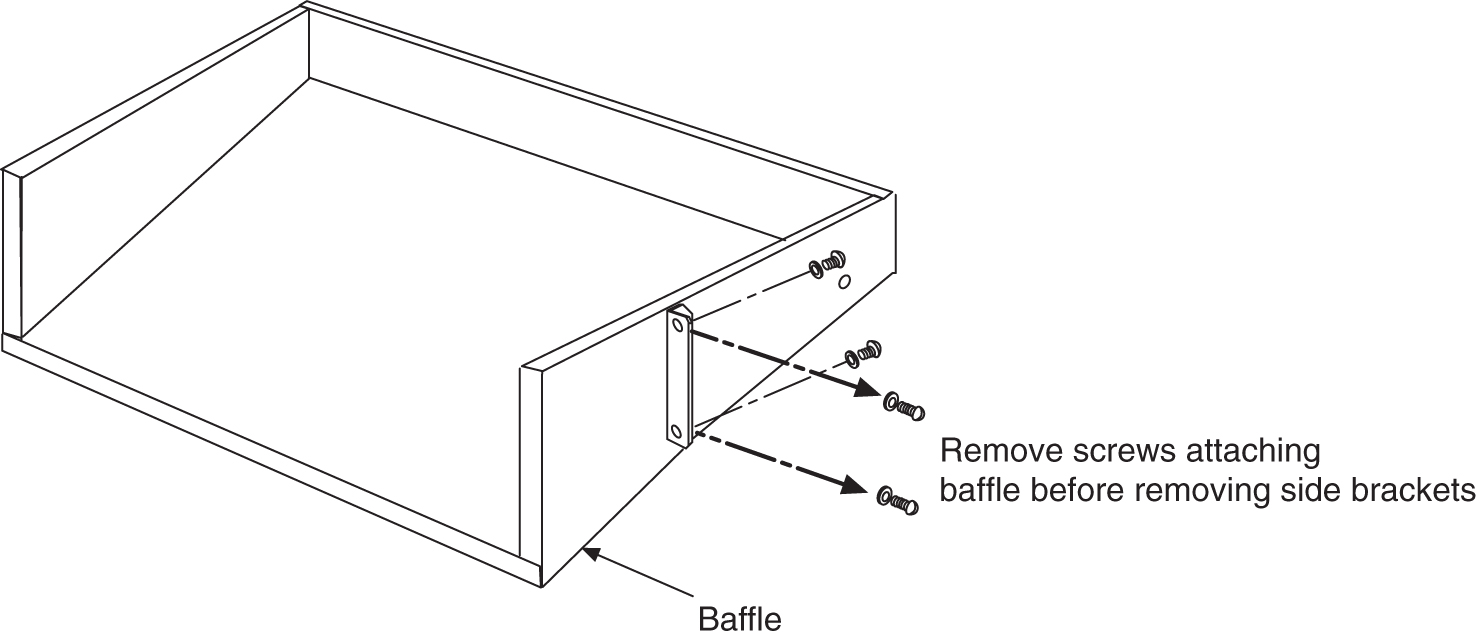 Remove screws attaching
baffle before removing side brackets

Baffle