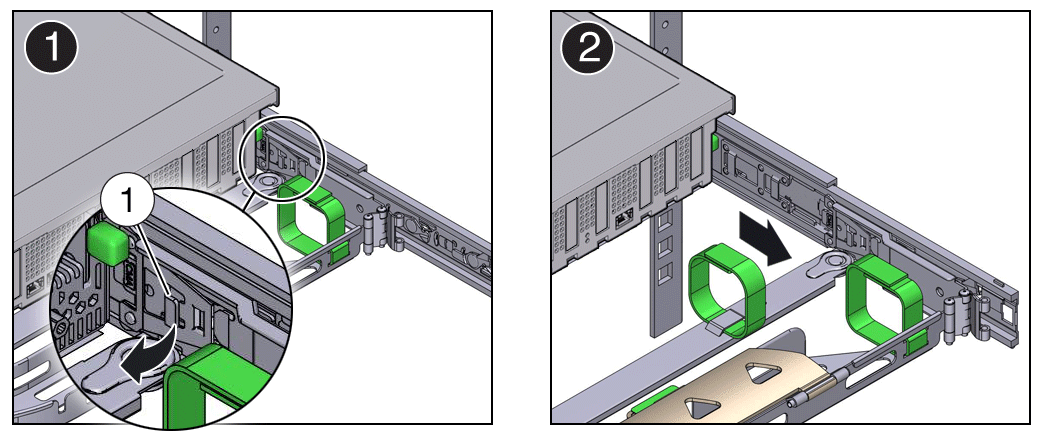 1

1

2