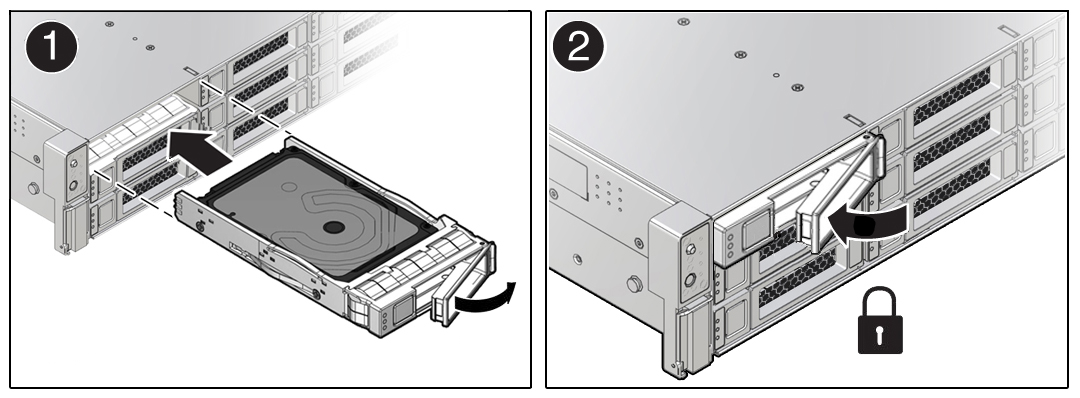 1

2