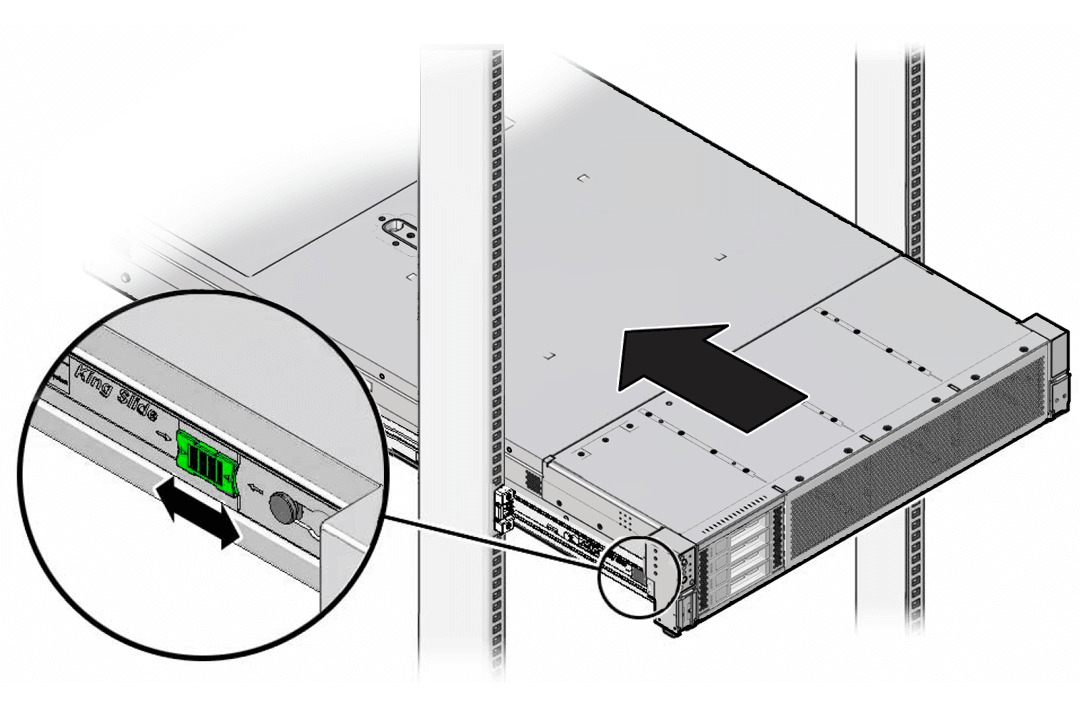 King Slide