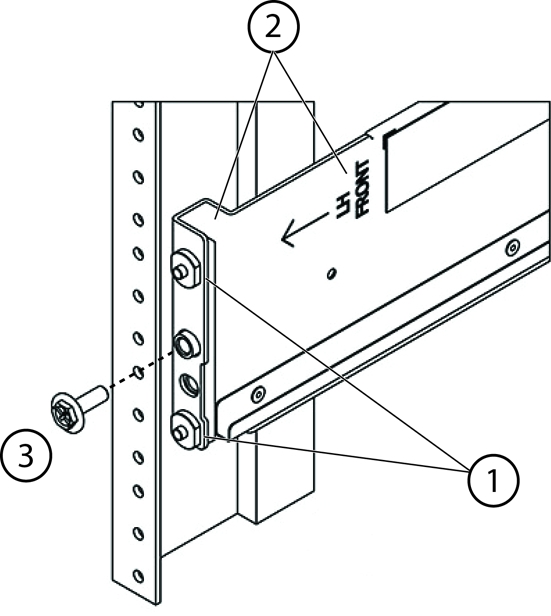 2
LH
FRONT
3
1