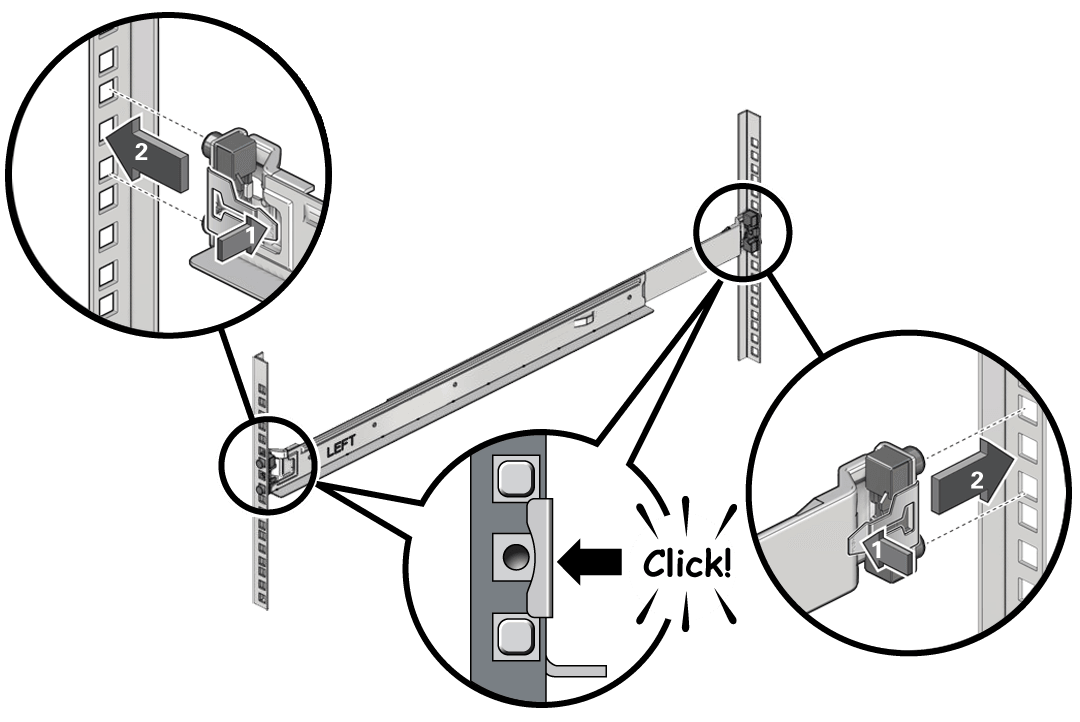 2
1
LEFT
Click!
2
1