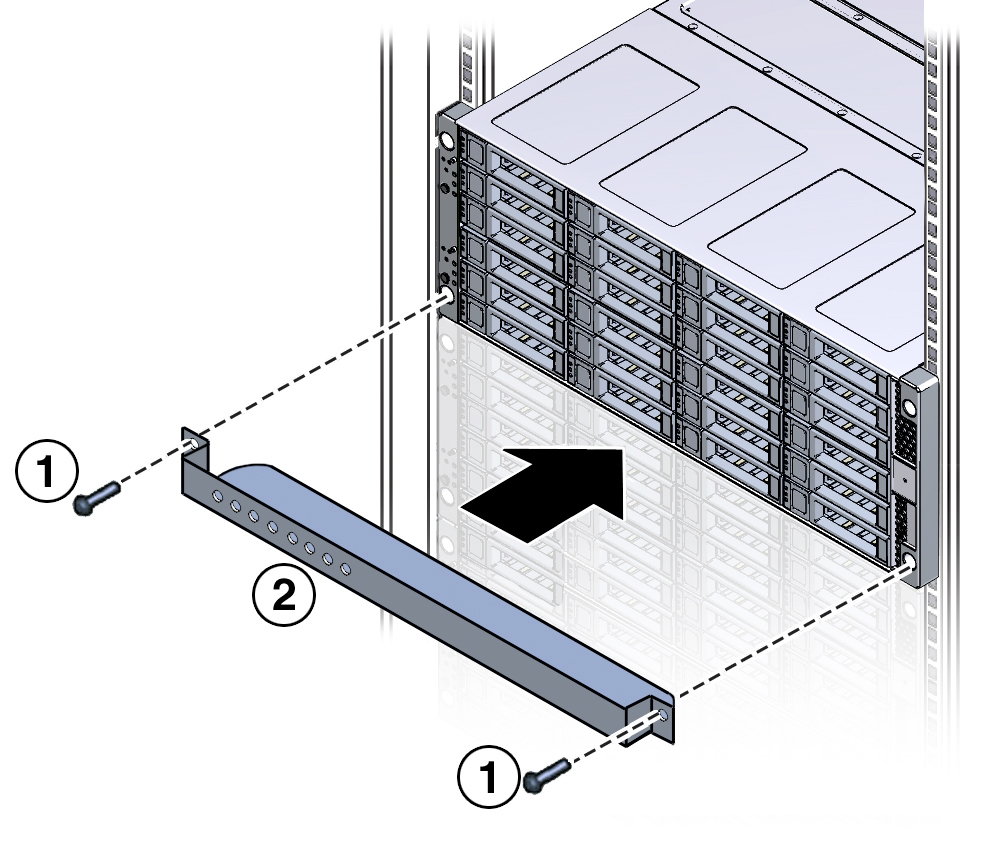 1
2
1