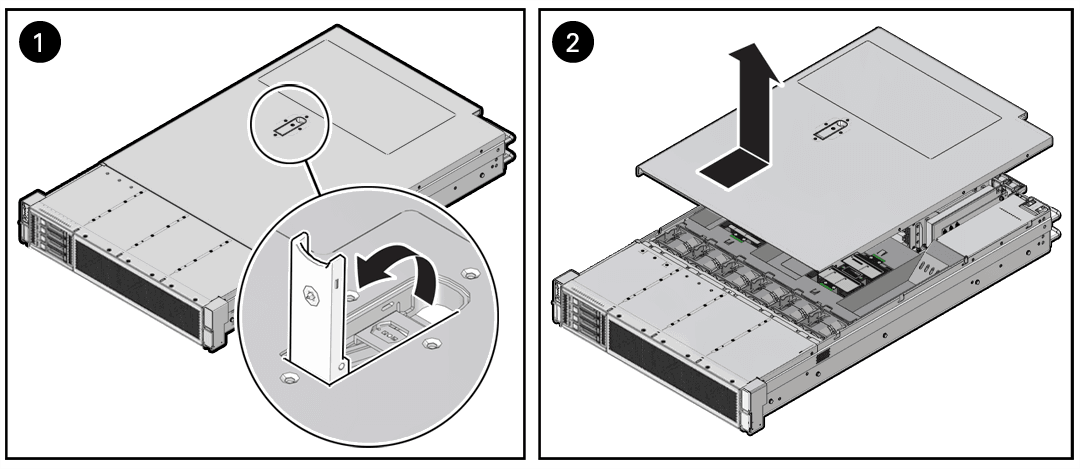 1

2