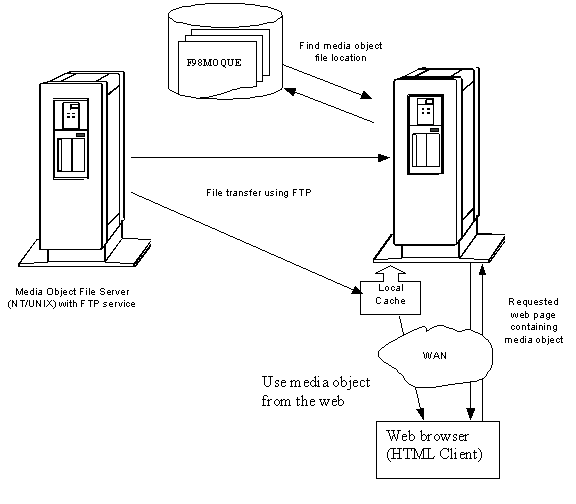 F98MOQUE

Find media object file location

File transfer using FTP

Media Object File Server (NT/UNIX) with FTP service

Local Cache

Requested web page containing media object

WAN

Use media object from the web

Web browser (HTML Client)