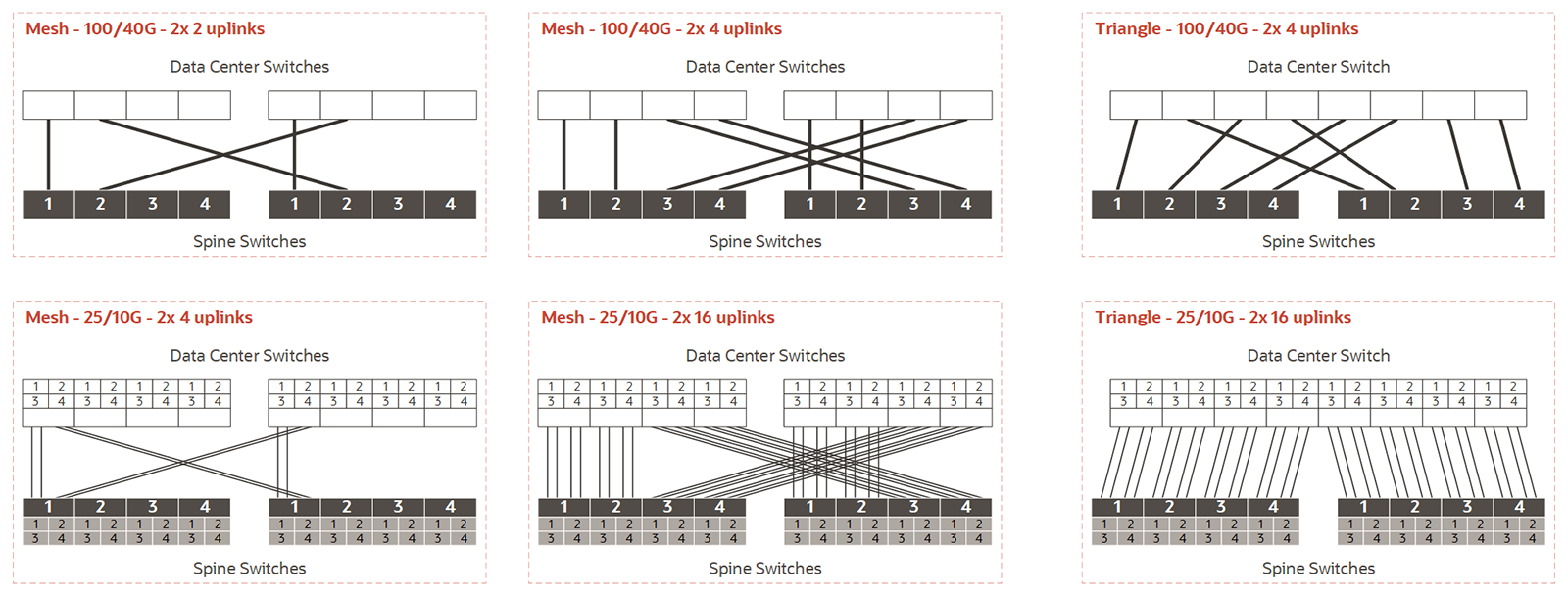 Mesh - 100/40G - 2x 2 uplinks

Data Center Switches

1 2 3 4 1 2 3 4

Spine Switches

Mesh - 100/40G - 2x 4 uplinks

Data Center Switches

1 2 3 4 1 2 3 4

Spine Switches

Triangle - 100/40G - 2x 4 uplinks

Data Center Switch

1 2 3 4 1 2 3 4

Spine Switches

Mesh - 25/10G - 2x 4 uplinks

Data Center Switches

1 2 1 2 1 2 1 2 1 2 1 2 1 2 1 2
3 4 3 4 3 4 3 4 3 4 3 4 3 4 3 4

1 2 3 4 1 2 3 4
1 2 1 2 1 2 1 2 1 2 1 2 1 2 1 2
3 4 3 4 3 4 3 4 3 4 3 4 3 4 3 4

Spine Switches

Mesh - 25/10G - 2x 16 uplinks

Data Center Switches

1 2 1 2 1 2 1 2 1 2 1 2 1 2 1 2
3 4 3 4 3 4 3 4 3 4 3 4 3 4 3 4

1 2 3 4 1 2 3 4
1 2 1 2 1 2 1 2 1 2 1 2 1 2 1 2
3 4 3 4 3 4 3 4 3 4 3 4 3 4 3 4

Spine Switches

Triangle - 25/10G - 2x 16 uplinks

Data Center Switch

1 2 1 2 1 2 1 2 1 2 1 2 1 2 1 2
3 4 3 4 3 4 3 4 3 4 3 4 3 4 3 4

1 2 3 4 1 2 3 4
1 2 1 2 1 2 1 2 1 2 1 2 1 2 1 2
3 4 3 4 3 4 3 4 3 4 3 4 3 4 3 4

Spine Switches