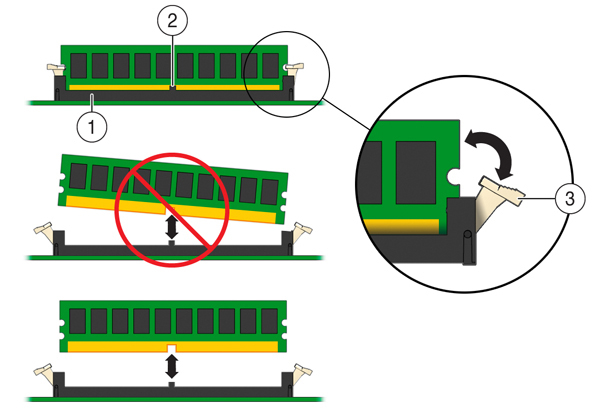 2
1
3