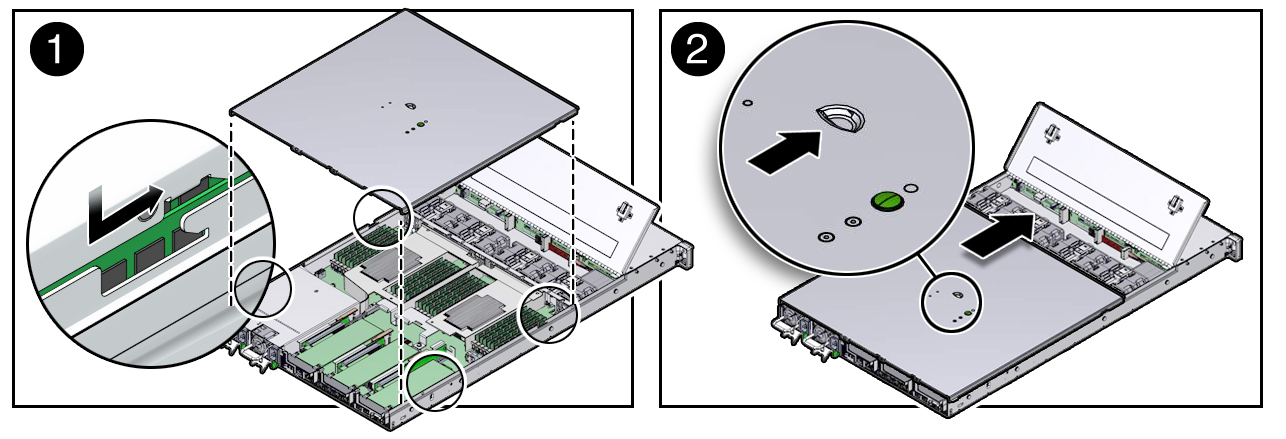 1

2