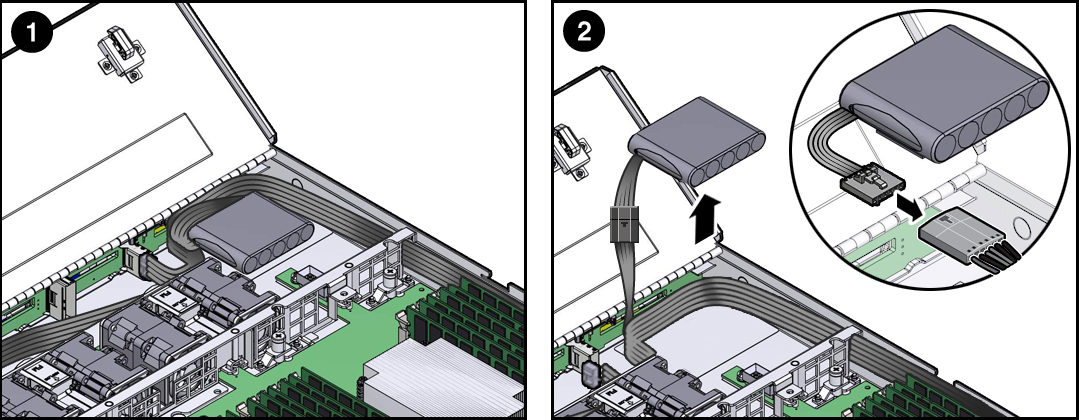 1

2