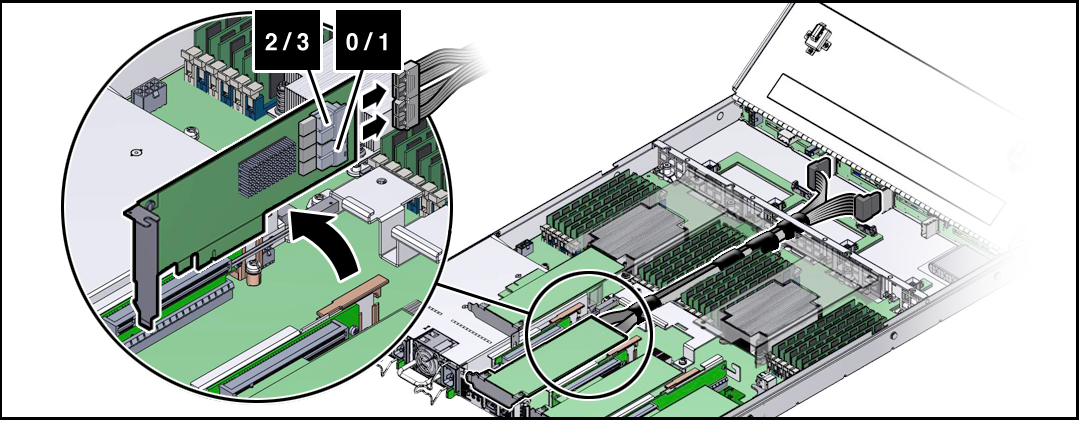 2 / 3

0 / 1