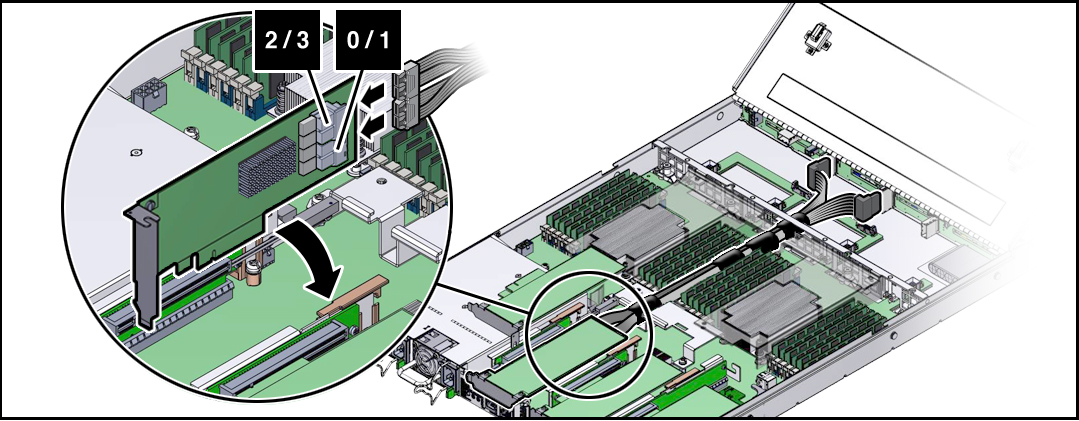 2 / 3
0 / 1