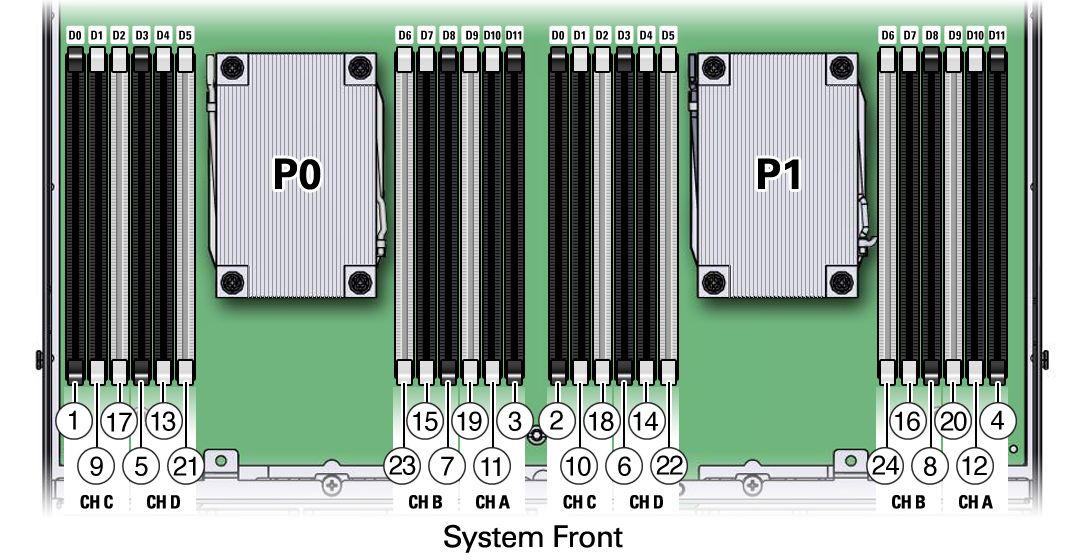 D0 D1 D2 D3 D4 D5

D6 D7 D8 D9 D10 D11

D0 D1 D2 D3 D4 D5

D6 D7 D8 D9 D10 D11

P0

P1

1 17 13
9 5 21

15 19 3
23 7 11

2 18 14
10 6 22

16 20 4
24 8 12

CH C CH D

CH B CH A

CH C CH D

CH B CH A

System Front