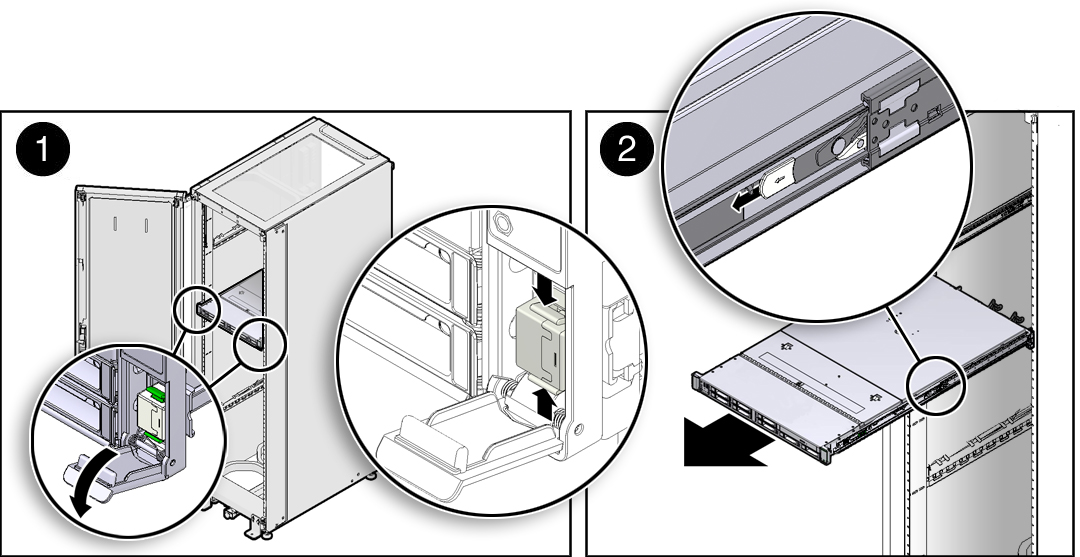 1

2