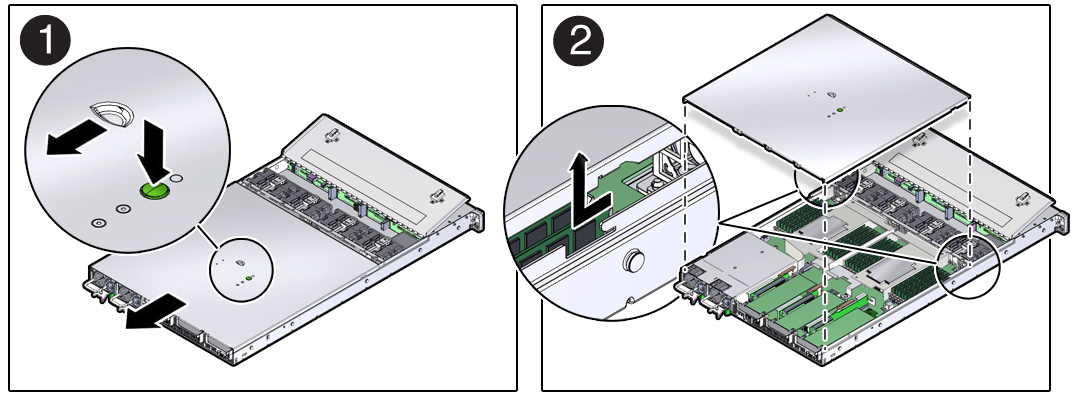 1

2