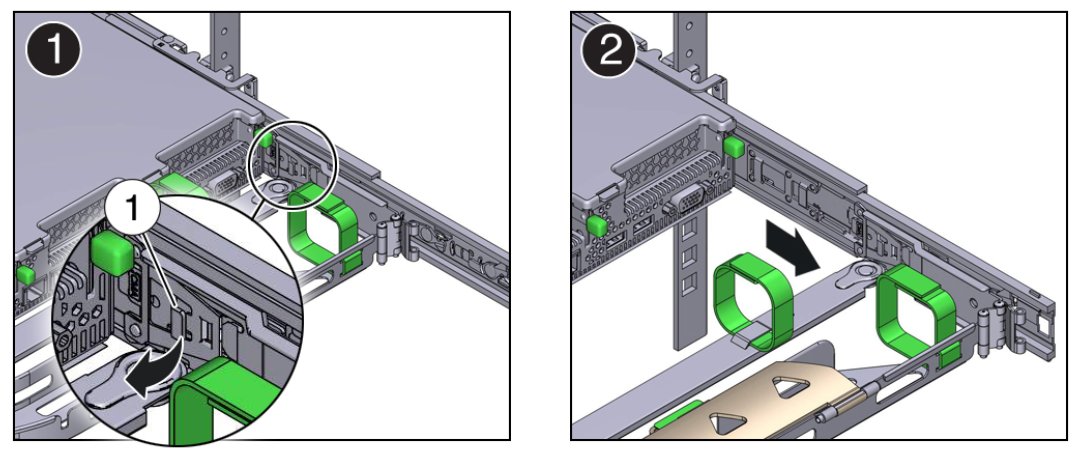 1

1

2