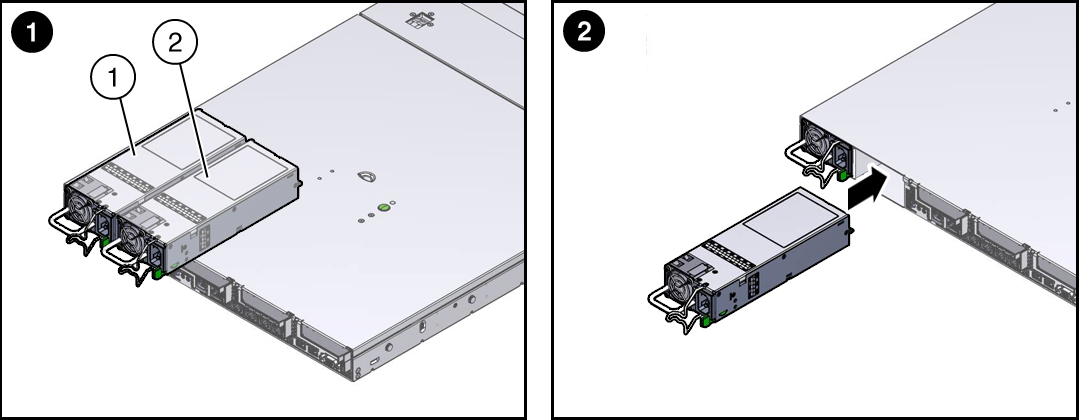 1

1

2

2