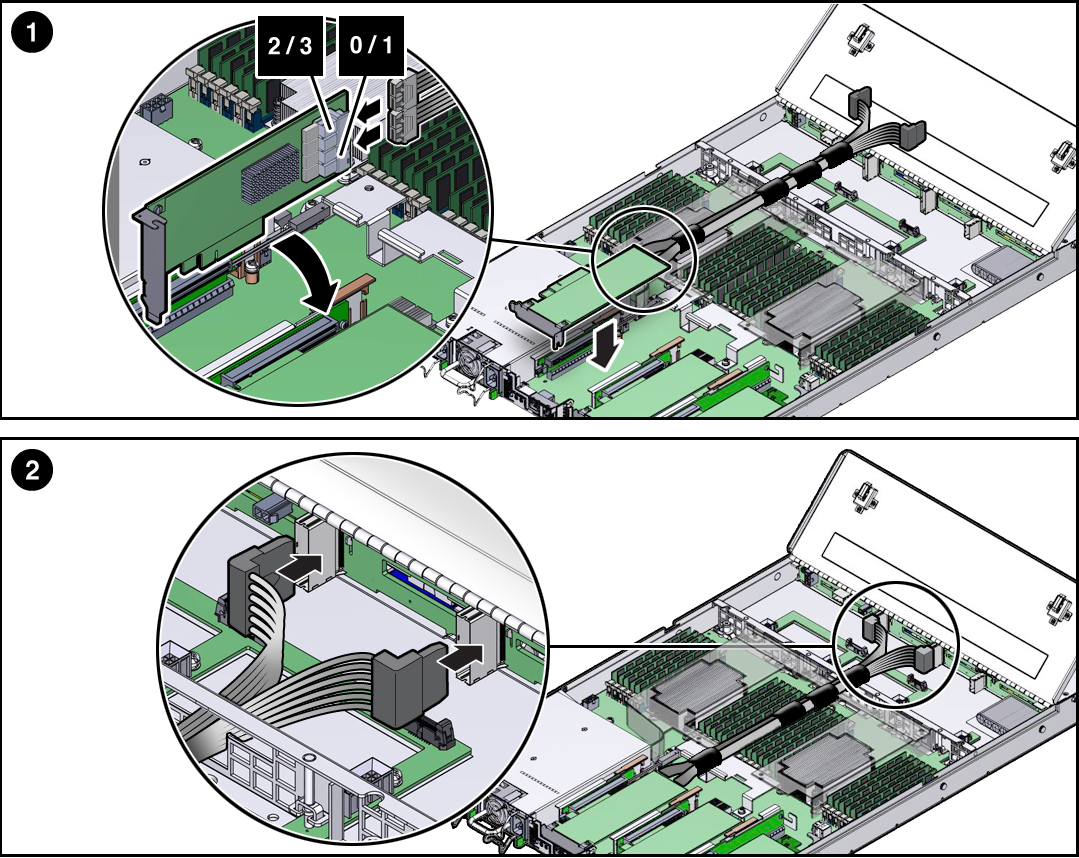 1

2 / 3

0 / 1

2