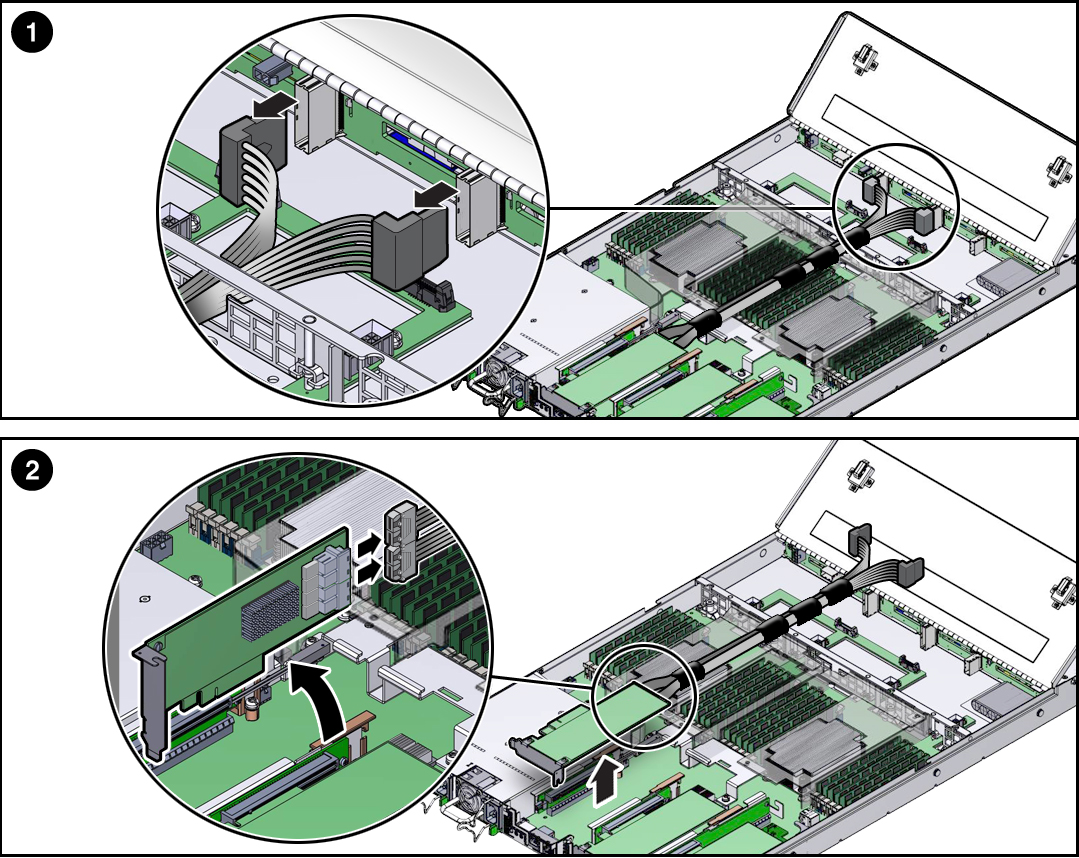 1

2