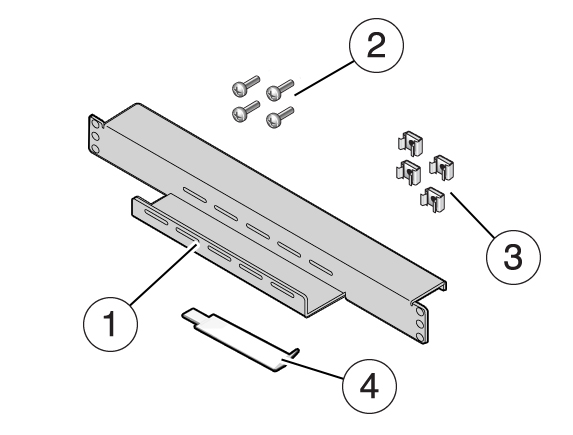 2
3
1
4