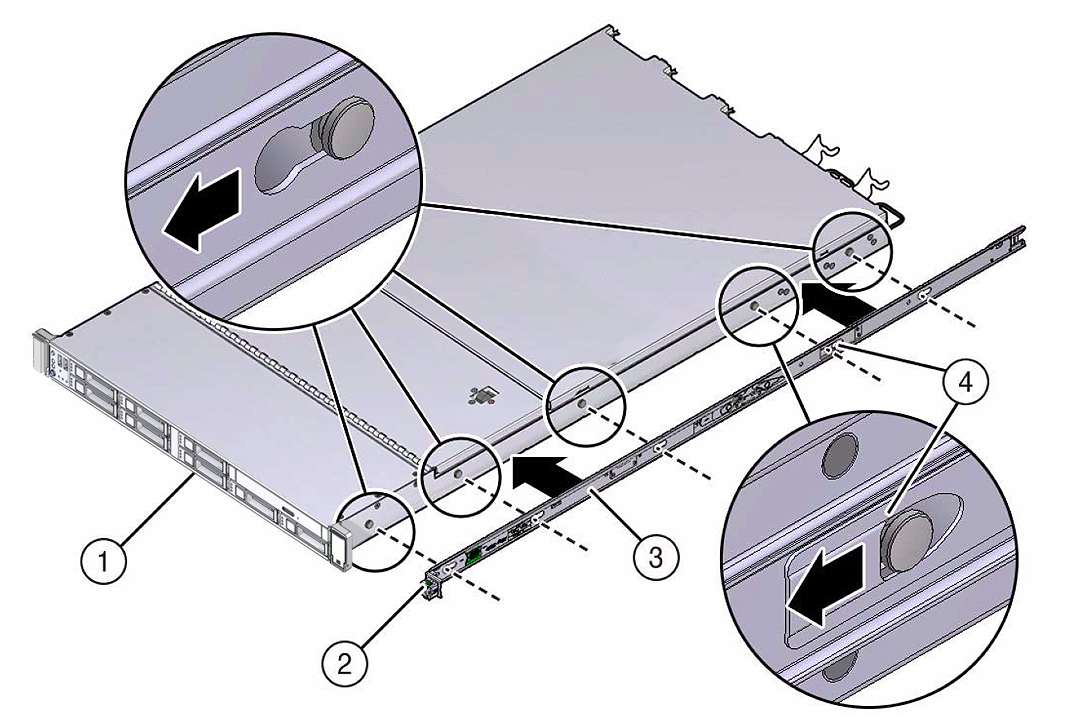 1
2
3
4