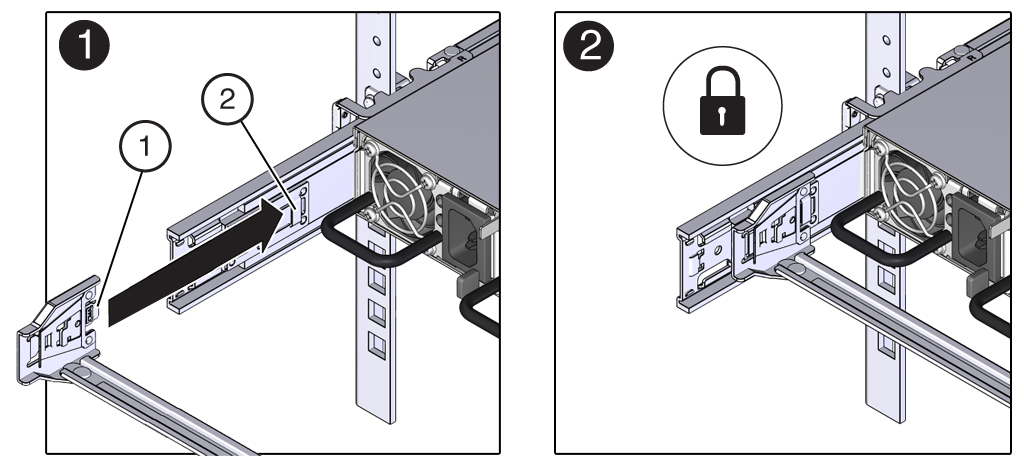 1

2

1

2