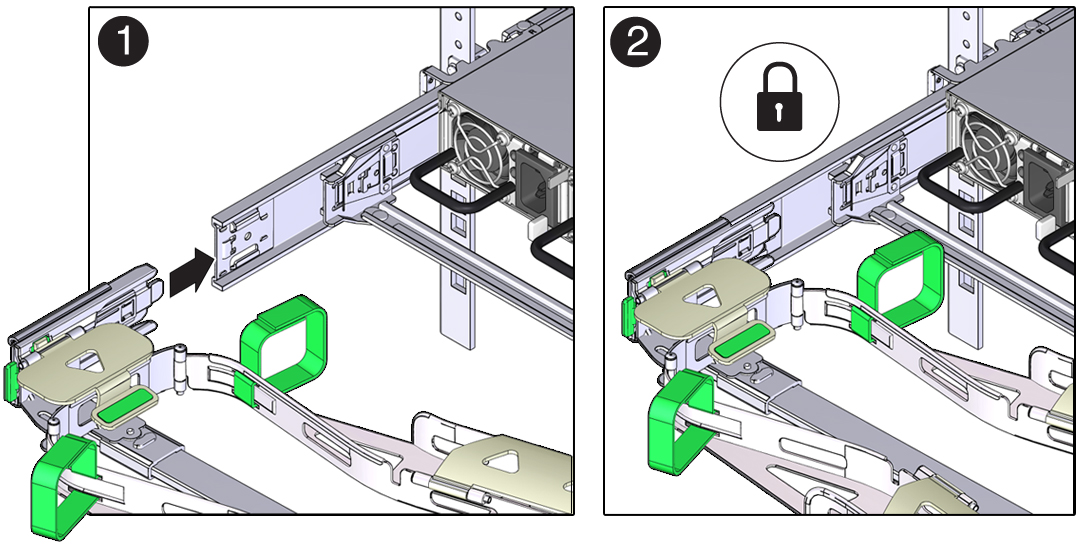 1

2