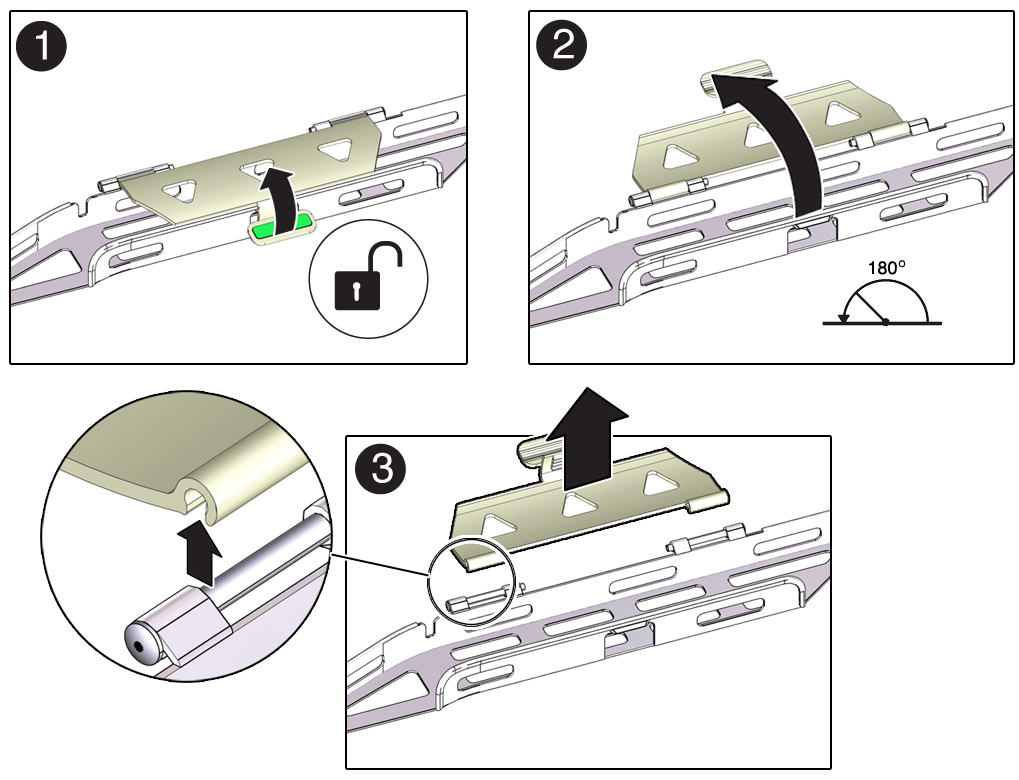 1

2

180°

3