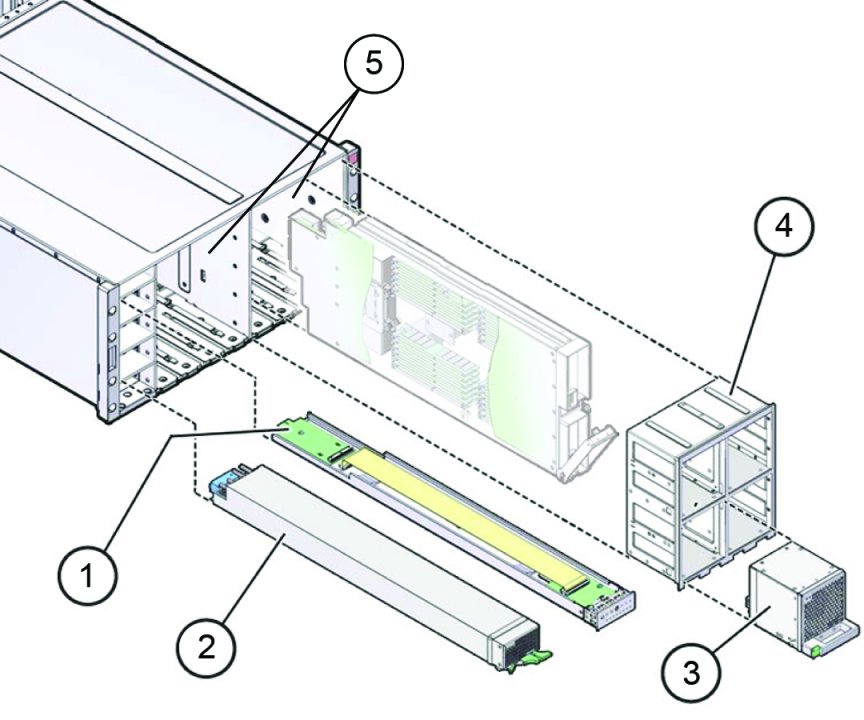 5
4
1
2
3