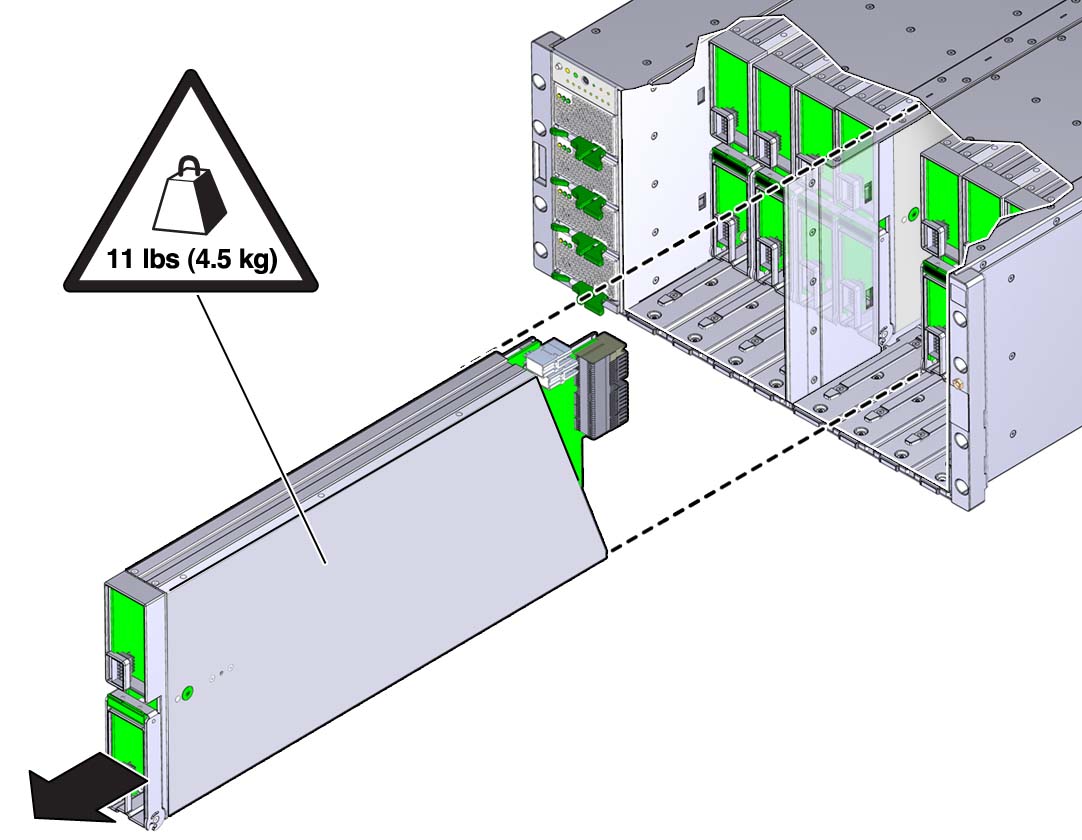 11 lbs (4.5 kg)