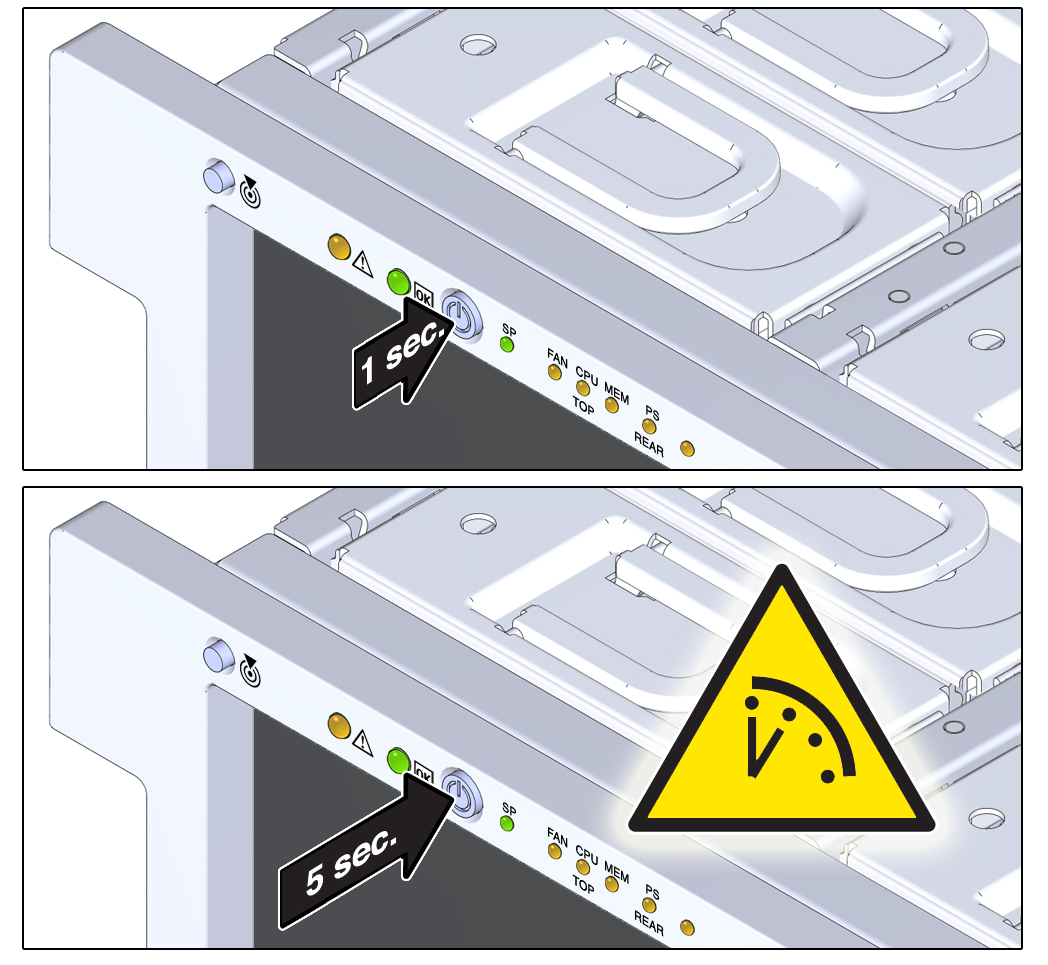 OK
1 sec.
SP
FAN
CPU
TOP
MEM
PS
REAR

OK
5 sec.
SP
FAN
CPU
TOP
MEM
PS
REAR